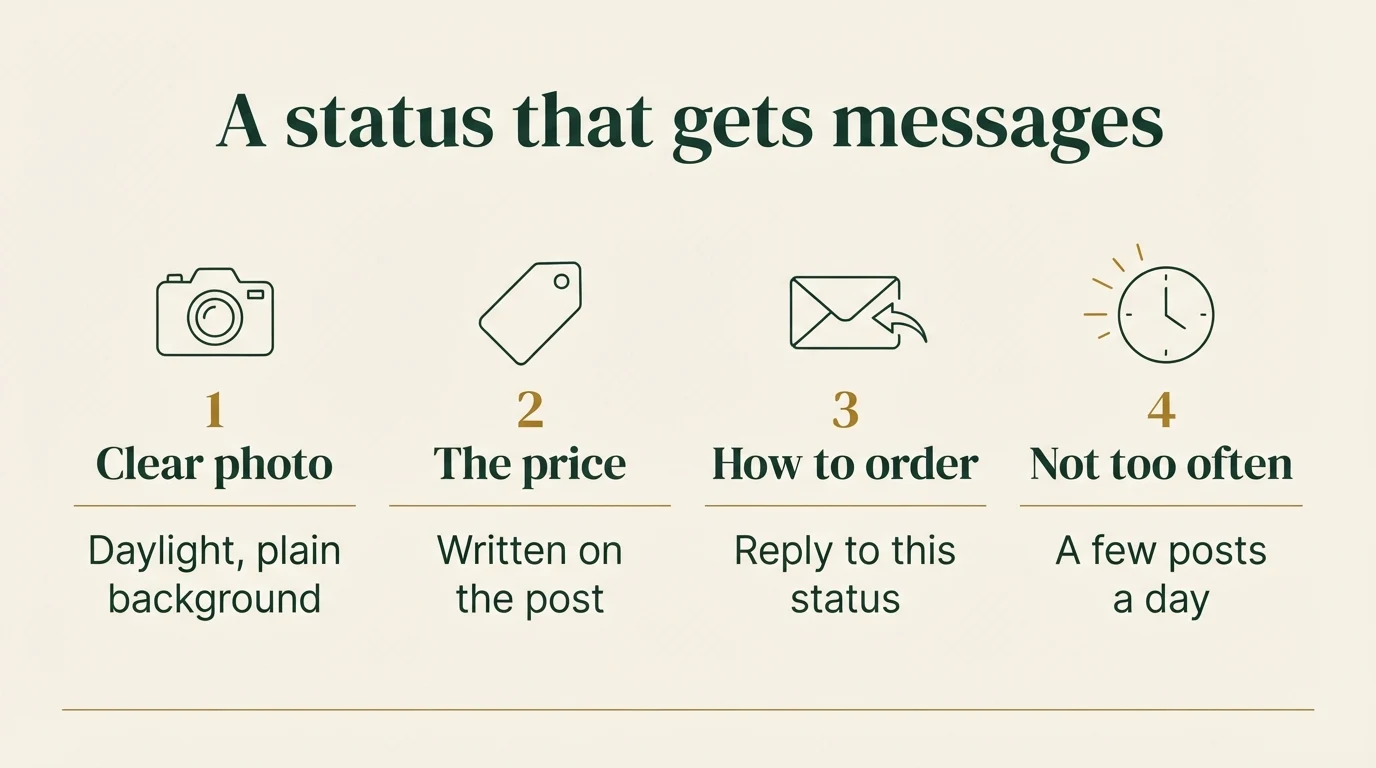 A status that gets messages

1
Clear photo

Daylight, plain background

2
The price

Written on the post

3
How to order

Reply to this status

4
Not too often

A few posts a day